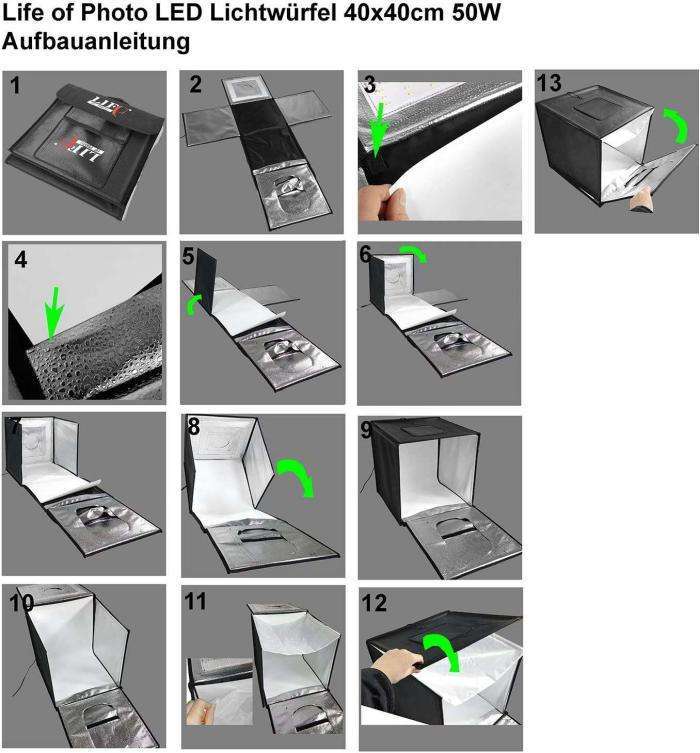 Life of Photo LED Lichtwürfel 40x40cm 50W
Aufbauanleitung

1

2

3

13

4

5

6

7

8

9

10

11

12